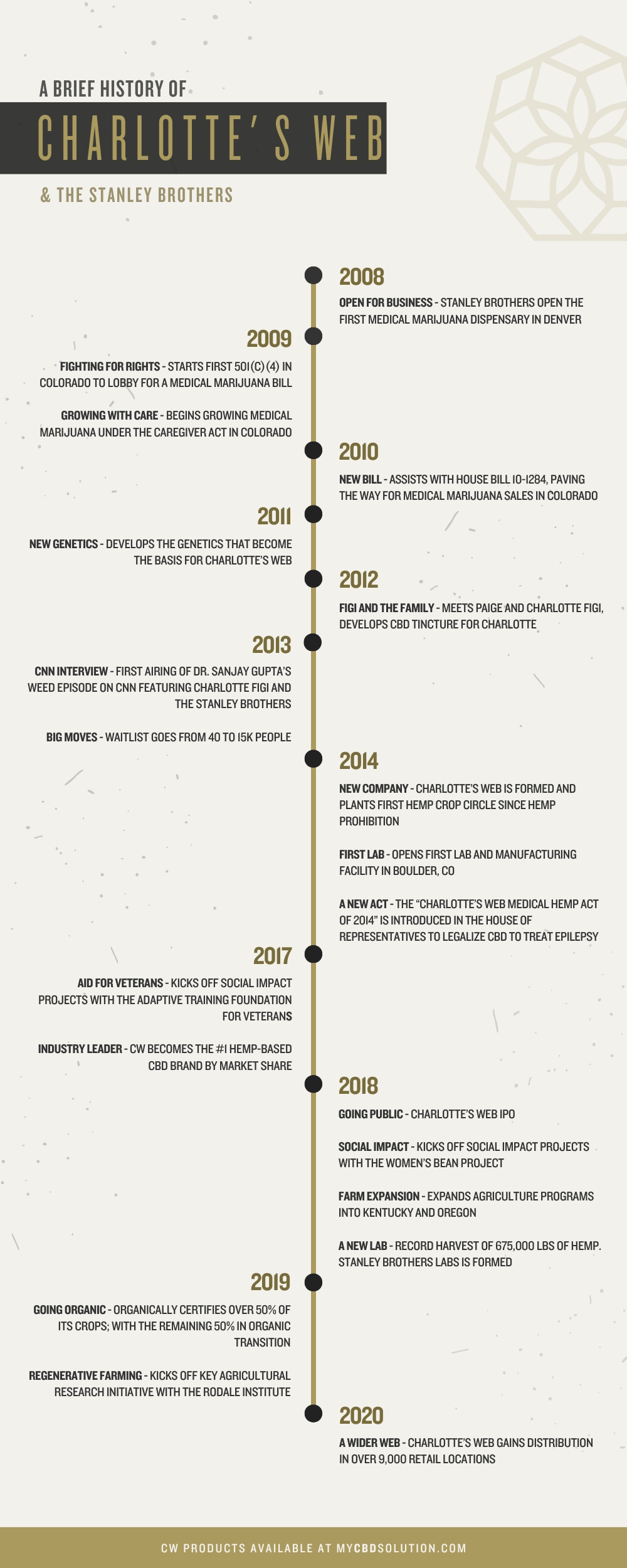 A BRIEF HISTORY OF

CHARLOTTE'S WEB

& THE STANLEY BROTHERS

2008

OPEN FOR BUSINESS - STANLEY BROTHERS OPEN THE FIRST MEDICAL MARIJUANA DISPENSARY IN DENVER

2009

FIGHTING FOR RIGHTS - STARTS FIRST 501(C)(4) IN COLORADO TO LOBBY FOR A MEDICAL MARIJUANA BILL

GROWING WITH CARE - BEGINS GROWING MEDICAL MARIJUANA UNDER THE CAREGIVER ACT IN COLORADO

2010

NEW BILL - ASSISTS WITH HOUSE BILL 10-1284, PAVING THE WAY FOR MEDICAL MARIJUANA SALES IN COLORADO

2011

NEW GENETICS - DEVELOPS THE GENETICS THAT BECOME THE BASIS FOR CHARLOTTE'S WEB

2012

FIGI AND THE FAMILY - MEETS PAIGE AND CHARLOTTE FIGI, DEVELOPS CBD TINCTURE FOR CHARLOTTE

2013

CNN INTERVIEW - FIRST AIRING OF DR. SANJAY GUPTA'S WEED EPISODE ON CNN FEATURING CHARLOTTE FIGI AND THE STANLEY BROTHERS

BIG MOVES - WAITLIST GOES FROM 40 TO 15K PEOPLE

2014

NEW COMPANY - CHARLOTTE'S WEB IS FORMED AND PLANTS FIRST HEMP CROP CIRCLE SINCE HEMP PROHIBITION

FIRST LAB - OPENS FIRST LAB AND MANUFACTURING FACILITY IN BOULDER, CO

A NEW ACT - THE "CHARLOTTE'S WEB MEDICAL HEMP ACT OF 2014" IS INTRODUCED IN THE HOUSE OF REPRESENTATIVES TO LEGALIZE CBD TO TREAT EPILEPSY

2017

AID FOR VETERANS - KICKS OFF SOCIAL IMPACT PROJECTS WITH THE ADAPTIVE TRAINING FOUNDATION FOR VETERANS

INDUSTRY LEADER - CW BECOMES THE #1 HEMP-BASED CBD BRAND BY MARKET SHARE

2018

GOING PUBLIC - CHARLOTTE'S WEB IPO

SOCIAL IMPACT - KICKS OFF SOCIAL IMPACT PROJECTS WITH THE WOMEN'S BEAN PROJECT

FARM EXPANSION - EXPANDS AGRICULTURE PROGRAMS INTO KENTUCKY AND OREGON

A NEW LAB - RECORD HARVEST OF 675,000 LBS OF HEMP. STANLEY BROTHERS LABS IS FORMED

2019

GOING ORGANIC - ORGANICALLY CERTIFIES OVER 50% OF ITS CROPS; WITH THE REMAINING 50% IN ORGANIC TRANSITION

REGENERATIVE FARMING - KICKS OFF KEY AGRICULTURAL RESEARCH INITIATIVE WITH THE RODALE INSTITUTE

2020

A WIDER WEB - CHARLOTTE'S WEB GAINS DISTRIBUTION IN OVER 9,000 RETAIL LOCATIONS

CW PRODUCTS AVAILABLE AT MYCBDSOLUTION.COM